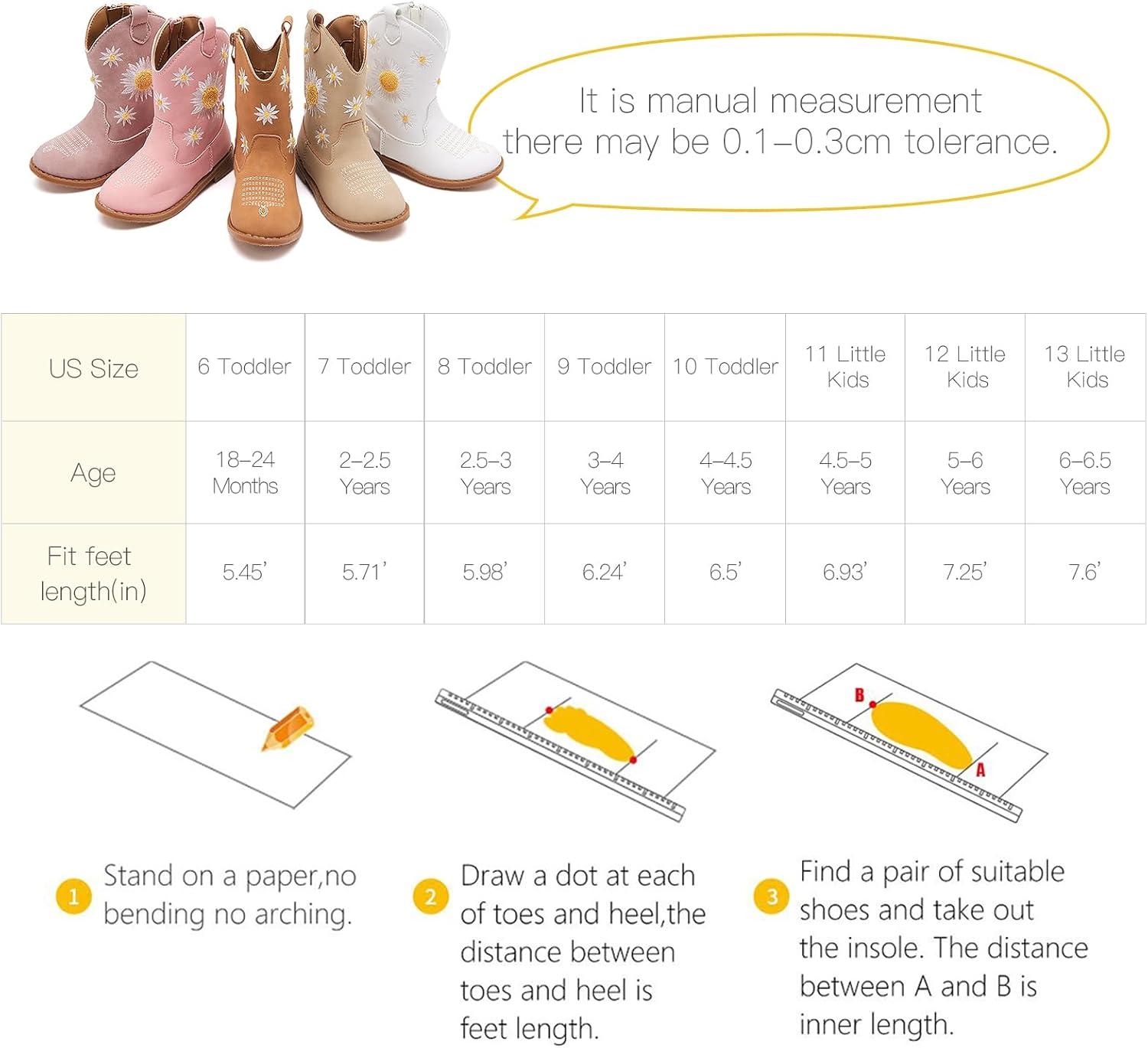 It is manual measurement there may be 0.1–0.3cm tolerance.

| US Size | 6 Toddler | 7 Toddler | 8 Toddler | 9 Toddler | 10 Toddler | 11 Little Kids | 12 Little Kids | 13 Little Kids |
|---|---|---|---|---|---|---|---|---|
| Age | 18–24 Months | 2–2.5 Years | 2.5–3 Years | 3–4 Years | 4–4.5 Years | 4.5–5 Years | 5–6 Years | 6–6.5 Years |
| Fit feet length(in) | 5.45' | 5.71' | 5.98' | 6.24' | 6.5' | 6.93' | 7.25' | 7.6' |

B

A

1 Stand on a paper,no bending no arching.

2 Draw a dot at each of toes and heel,the distance between toes and heel is feet length.

3 Find a pair of suitable shoes and take out the insole. The distance between A and B is inner length.