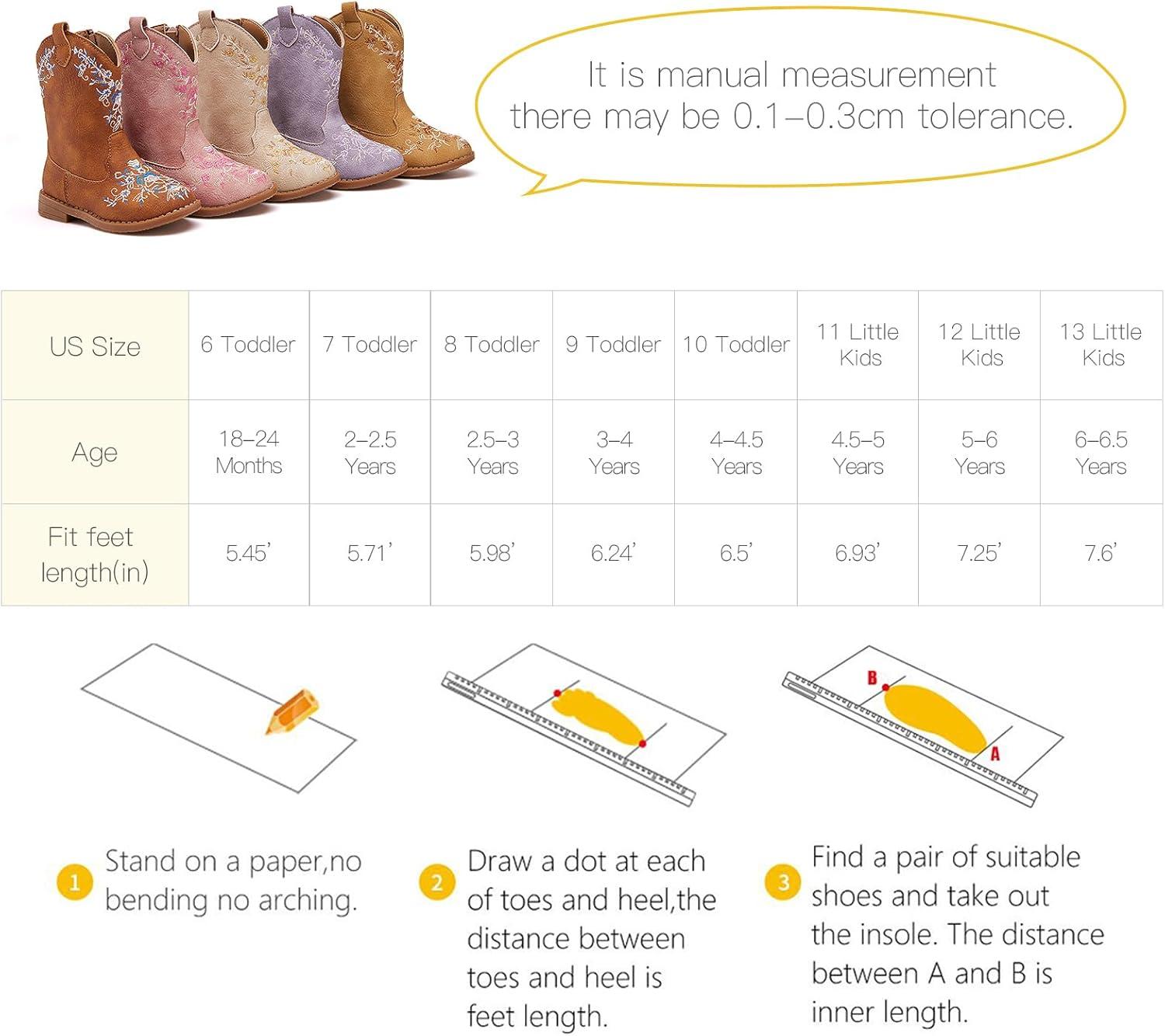 It is manual measurement there may be 0.1–0.3cm tolerance.

| US Size | 6 Toddler | 7 Toddler | 8 Toddler | 9 Toddler | 10 Toddler | 11 Little Kids | 12 Little Kids | 13 Little Kids |
|---|---|---|---|---|---|---|---|---|
| Age | 18–24 Months | 2–2.5 Years | 2.5–3 Years | 3–4 Years | 4–4.5 Years | 4.5–5 Years | 5–6 Years | 6–6.5 Years |
| Fit feet length(in) | 5.45' | 5.71' | 5.98' | 6.24' | 6.5' | 6.93' | 7.25' | 7.6' |

B

A

1 Stand on a paper,no bending no arching.

2 Draw a dot at each of toes and heel,the distance between toes and heel is feet length.

3 Find a pair of suitable shoes and take out the insole. The distance between A and B is inner length.