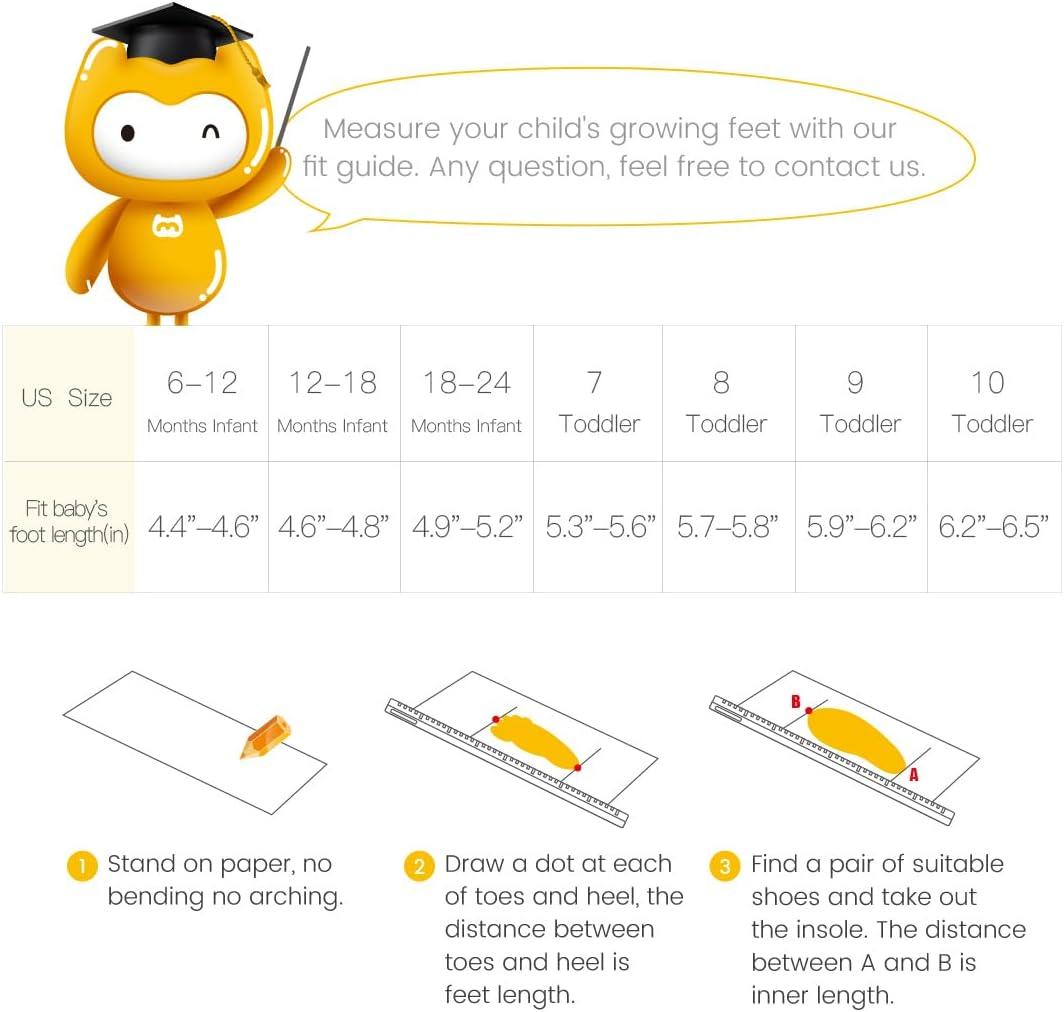 Measure your child's growing feet with our fit guide. Any question, feel free to contact us.

| US Size | 6–12 Months Infant | 12–18 Months Infant | 18–24 Months Infant | 7 Toddler | 8 Toddler | 9 Toddler | 10 Toddler |
|---|---|---|---|---|---|---|---|
| Fit baby's foot length(in) | 4.4"–4.6" | 4.6"–4.8" | 4.9"–5.2" | 5.3"–5.6" | 5.7–5.8" | 5.9"–6.2" | 6.2"–6.5" |

B

A

1 Stand on paper, no bending no arching.

2 Draw a dot at each of toes and heel, the distance between toes and heel is feet length.

3 Find a pair of suitable shoes and take out the insole. The distance between A and B is inner length.