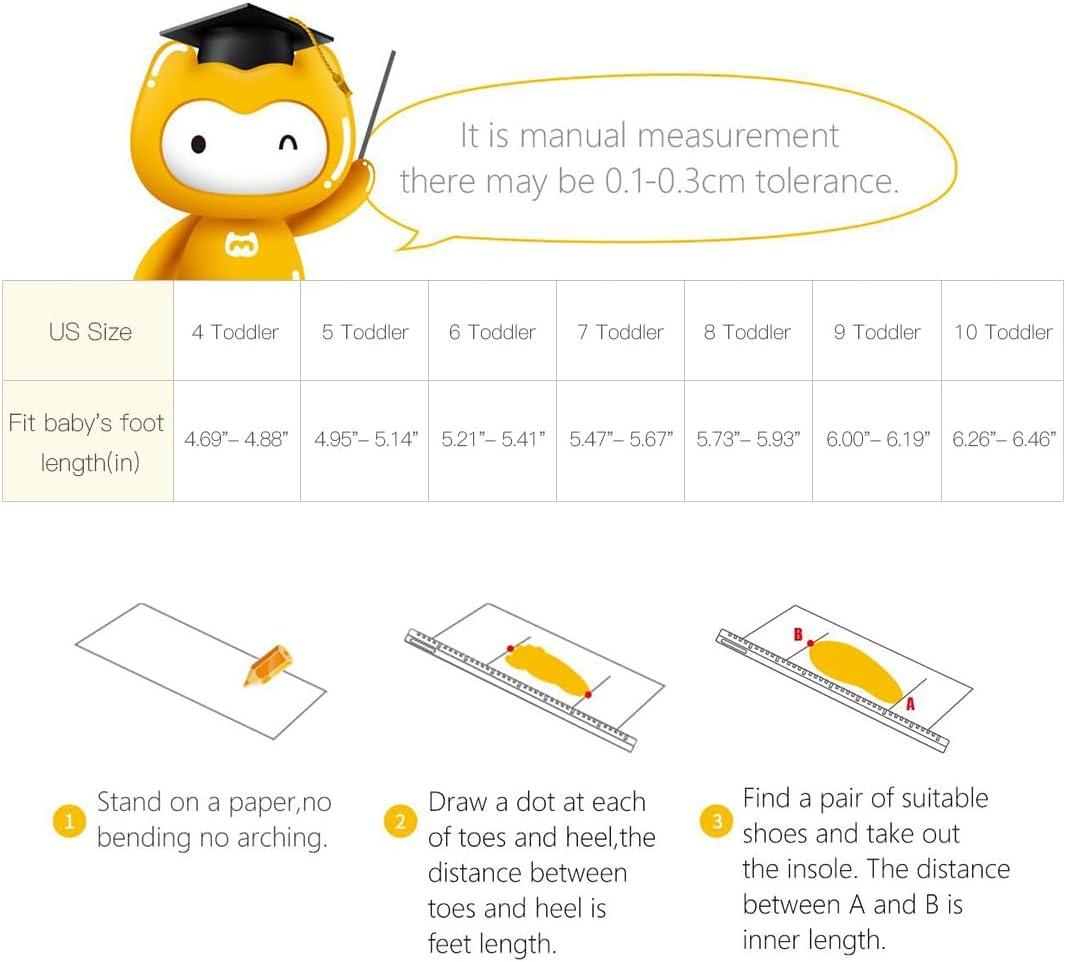 It is manual measurement there may be 0.1-0.3cm tolerance.

| US Size | 4 Toddler | 5 Toddler | 6 Toddler | 7 Toddler | 8 Toddler | 9 Toddler | 10 Toddler |
|---|---|---|---|---|---|---|---|
| Fit baby's foot length(in) | 4.69"– 4.88" | 4.95"– 5.14" | 5.21"– 5.41" | 5.47"– 5.67" | 5.73"– 5.93" | 6.00"– 6.19" | 6.26"– 6.46" |

B

A

1 Stand on a paper,no bending no arching.

2 Draw a dot at each of toes and heel,the distance between toes and heel is feet length.

3 Find a pair of suitable shoes and take out the insole. The distance between A and B is inner length.