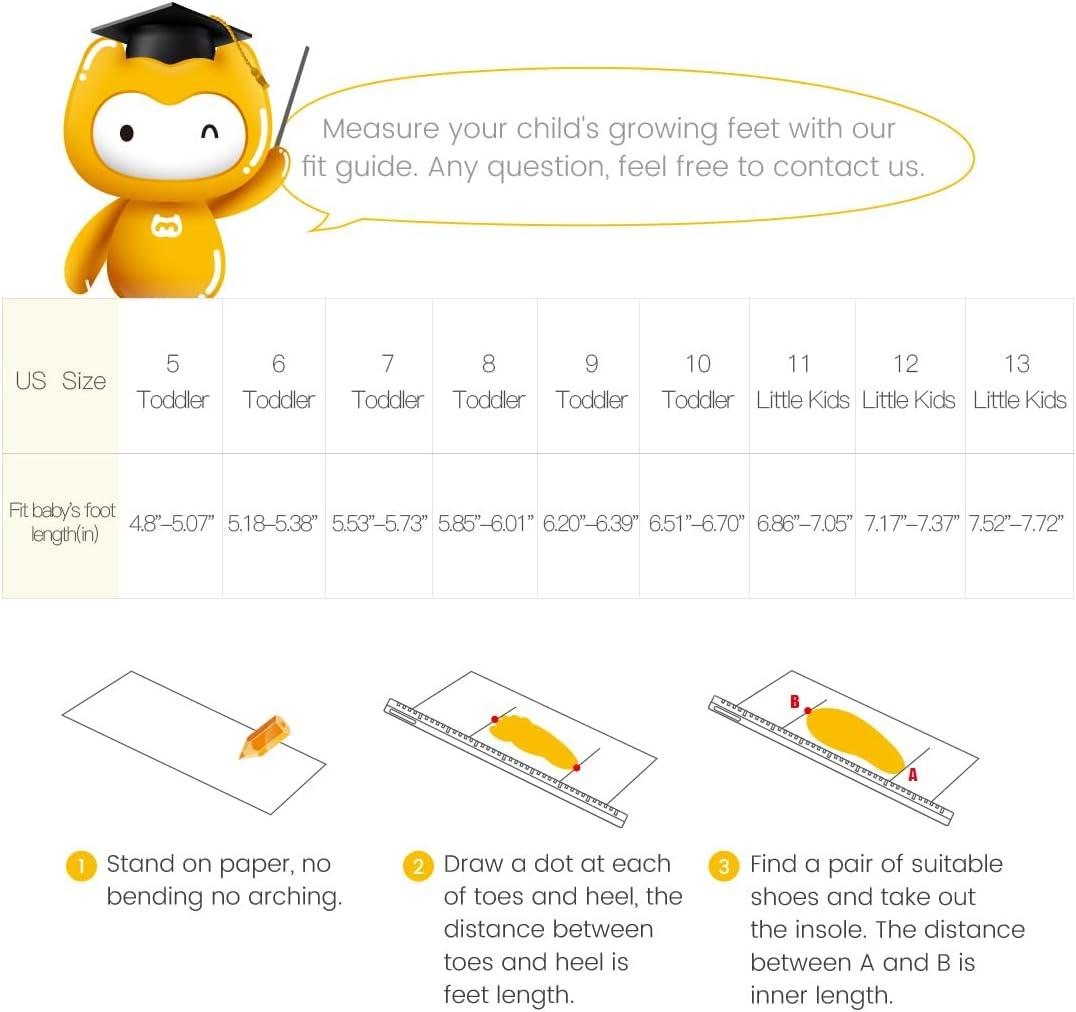 Measure your child's growing feet with our fit guide. Any question, feel free to contact us.

| US Size | 5 Toddler | 6 Toddler | 7 Toddler | 8 Toddler | 9 Toddler | 10 Toddler | 11 Little Kids | 12 Little Kids | 13 Little Kids |
|---|---|---|---|---|---|---|---|---|---|
| Fit baby's foot length(in) | 4.8"–5.07" | 5.18–5.38" | 5.53"–5.73" | 5.85"–6.01" | 6.20"–6.39" | 6.51"–6.70" | 6.86"–7.05" | 7.17"–7.37" | 7.52"–7.72" |

B

A

1 Stand on paper, no bending no arching.

2 Draw a dot at each of toes and heel, the distance between toes and heel is feet length.

3 Find a pair of suitable shoes and take out the insole. The distance between A and B is inner length.