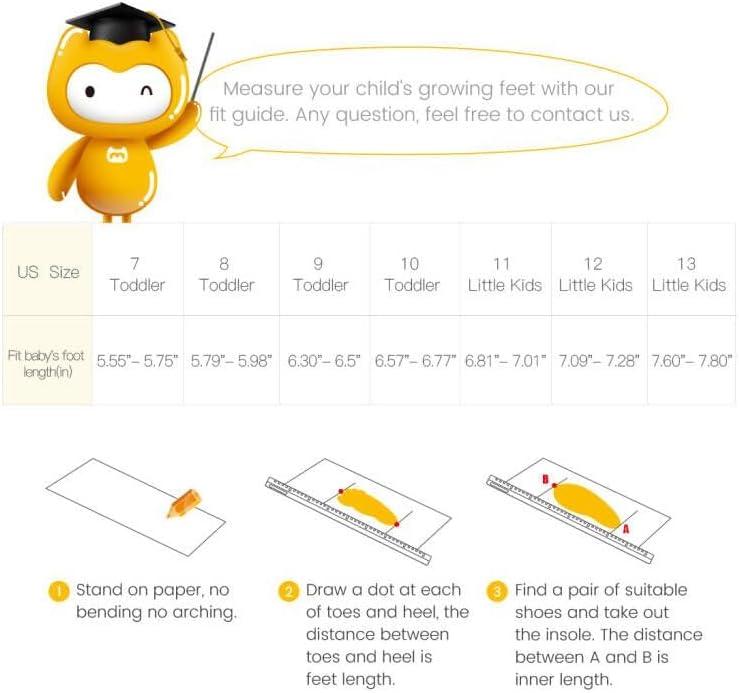 Measure your child's growing feet with our fit guide. Any question, feel free to contact us.

| US Size | 7 Toddler | 8 Toddler | 9 Toddler | 10 Toddler | 11 Little Kids | 12 Little Kids | 13 Little Kids |
|---|---|---|---|---|---|---|---|
| Fit baby's foot length(in) | 5.55"– 5.75" | 5.79"– 5.98" | 6.30"– 6.5" | 6.57"– 6.77" | 6.81"– 7.01" | 7.09"– 7.28" | 7.60"– 7.80" |

B

A

1 Stand on paper, no bending no arching.

2 Draw a dot at each of toes and heel, the distance between toes and heel is feet length.

3 Find a pair of suitable shoes and take out the insole. The distance between A and B is inner length.