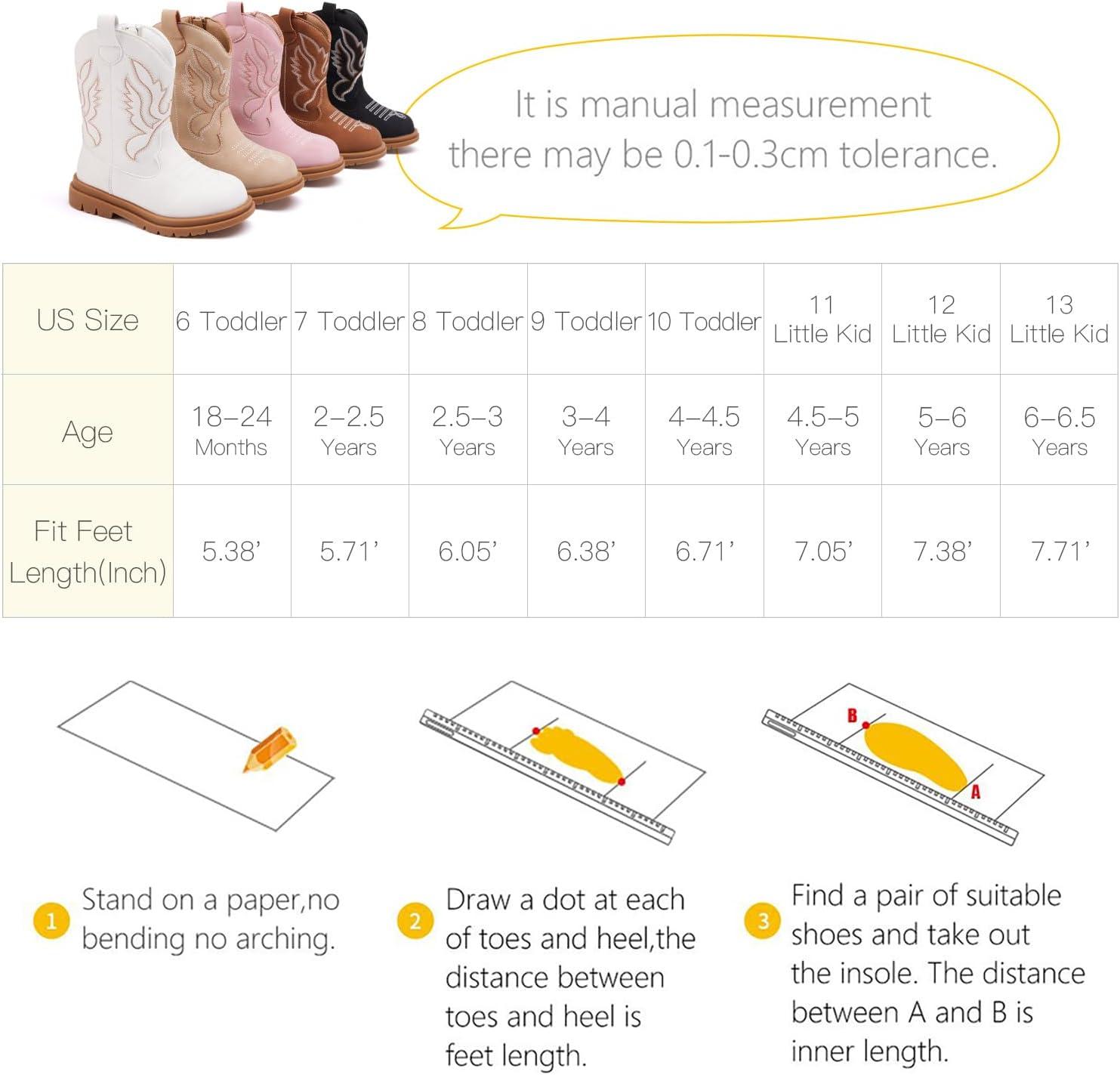 It is manual measurement there may be 0.1-0.3cm tolerance.

| US Size | 6 Toddler | 7 Toddler | 8 Toddler | 9 Toddler | 10 Toddler | 11 Little Kid | 12 Little Kid | 13 Little Kid |
|---|---|---|---|---|---|---|---|---|
| Age | 18–24 Months | 2–2.5 Years | 2.5–3 Years | 3–4 Years | 4–4.5 Years | 4.5–5 Years | 5–6 Years | 6–6.5 Years |
| Fit Feet Length(Inch) | 5.38' | 5.71' | 6.05' | 6.38' | 6.71' | 7.05' | 7.38' | 7.71' |

B

A

1 Stand on a paper,no bending no arching.

2 Draw a dot at each of toes and heel,the distance between toes and heel is feet length.

3 Find a pair of suitable shoes and take out the insole. The distance between A and B is inner length.